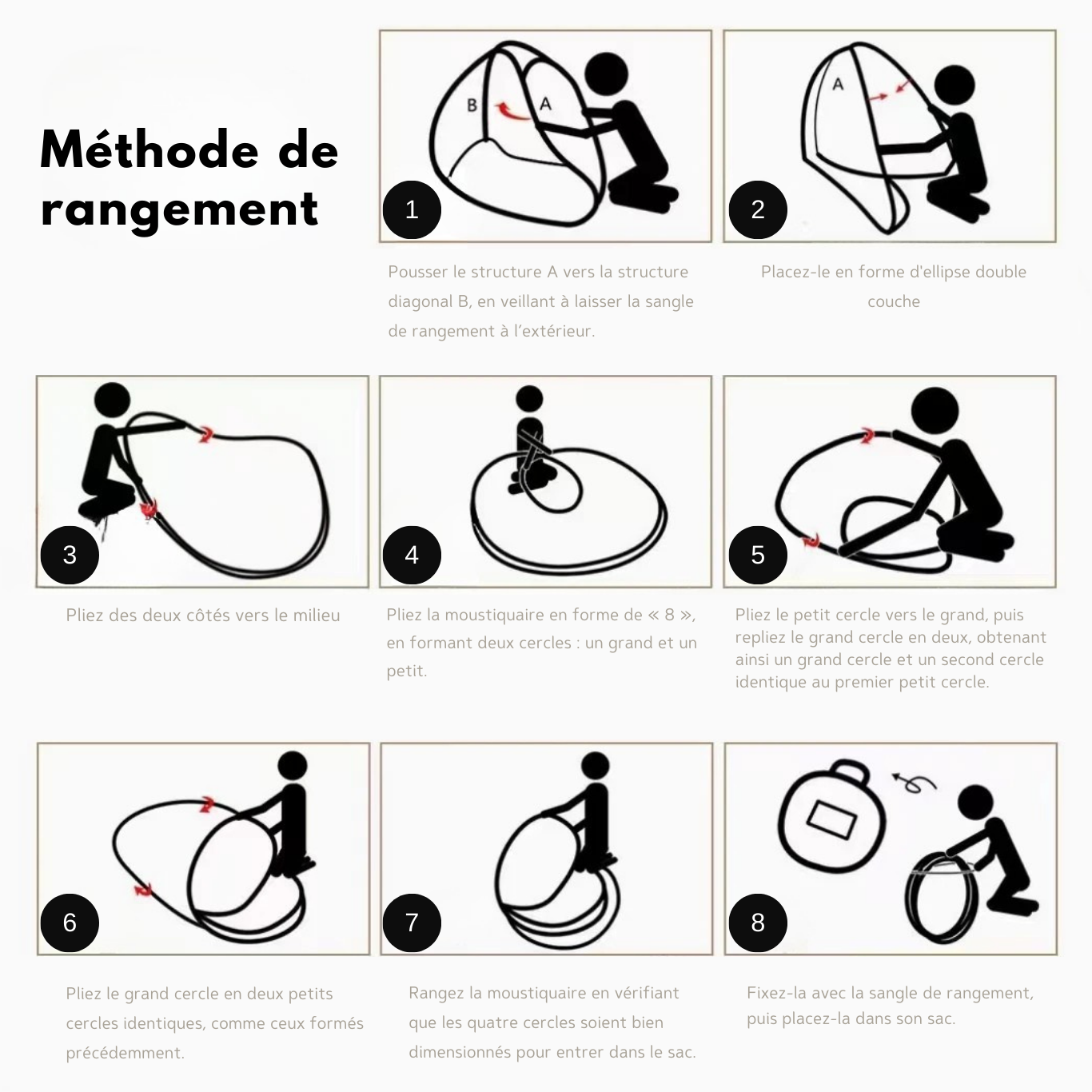 Méthode de rangement

B
A
1

Pousser le structure A vers la structure diagonal B, en veillant à laisser la sangle de rangement à l'extérieur.

A
2

Placez-le en forme d'ellipse double couche

3

Pliez des deux côtés vers le milieu

4

Pliez la moustiquaire en forme de « 8 », en formant deux cercles : un grand et un petit.

5

Pliez le petit cercle vers le grand, puis repliez le grand cercle en deux, obtenant ainsi un grand cercle et un second cercle identique au premier petit cercle.

6

Pliez le grand cercle en deux petits cercles identiques, comme ceux formés précédemment.

7

Rangez la moustiquaire en vérifiant que les quatre cercles soient bien dimensionnés pour entrer dans le sac.

8

Fixez-la avec la sangle de rangement, puis placez-la dans son sac.